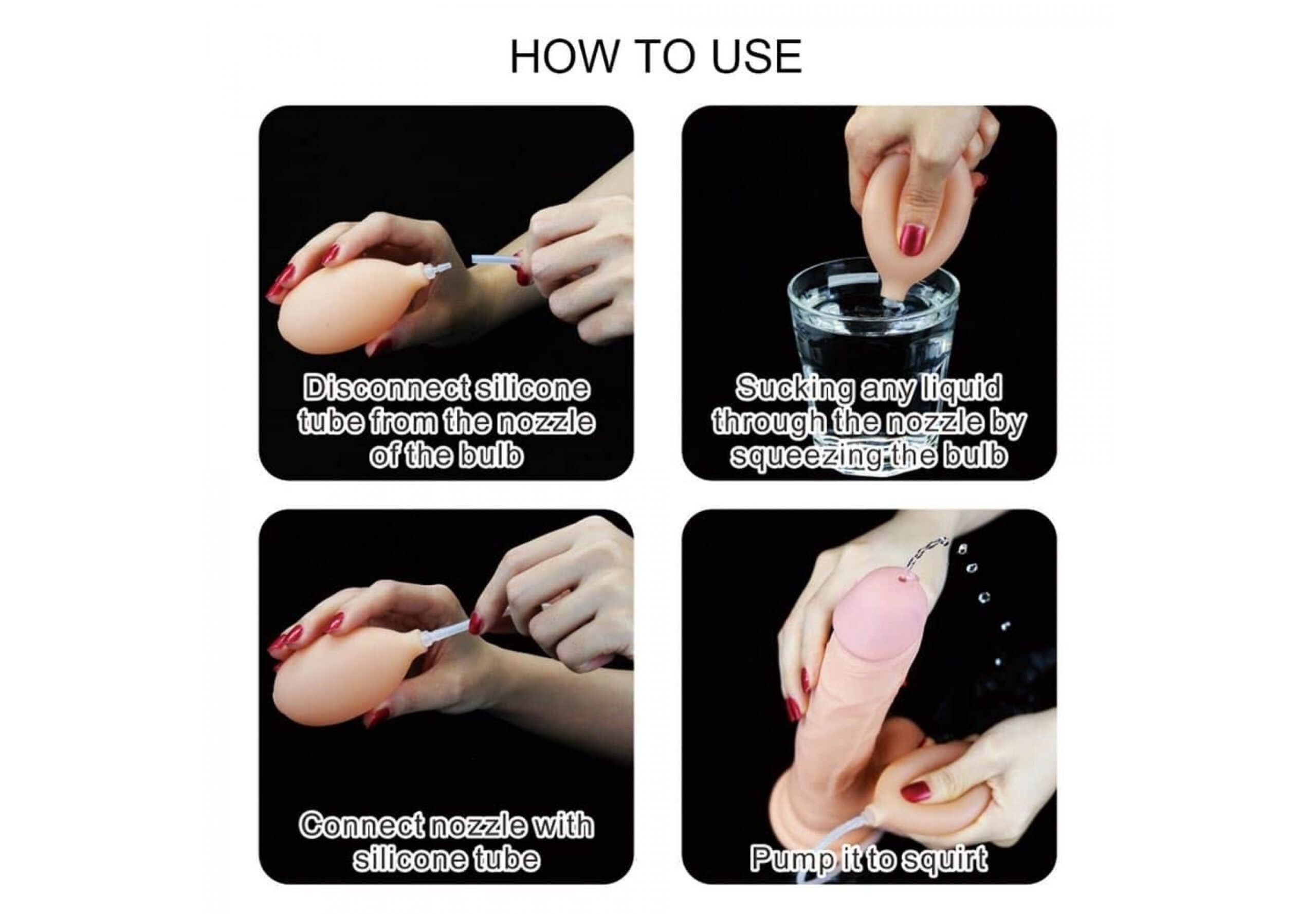 HOW TO USE

Disconnect silicone tube from the nozzle of the bulb

Sucking any liquid through the nozzle by squeezing the bulb

Connect nozzle with silicone tube

Pump it to squirt