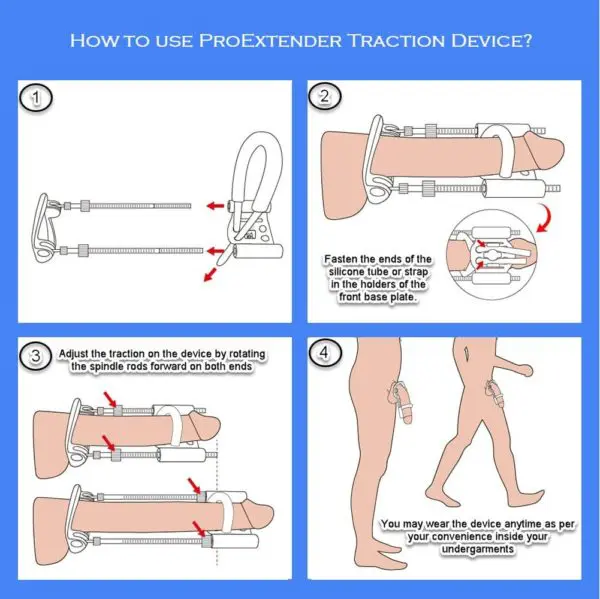 HOW TO USE PROEXTENDER TRACTION DEVICE?

1

2

Fasten the ends of the silicone tube or strap in the holders of the front base plate.

3

Adjust the traction on the device by rotating the spindle rods forward on both ends

4

You may wear the device anytime as per your convenience inside your undergarments