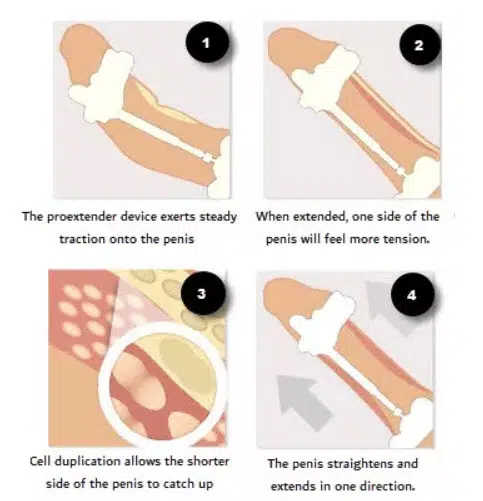 1

The proextender device exerts steady traction onto the penis

2

When extended, one side of the penis will feel more tension.

3

Cell duplication allows the shorter side of the penis to catch up

4

The penis straightens and extends in one direction.